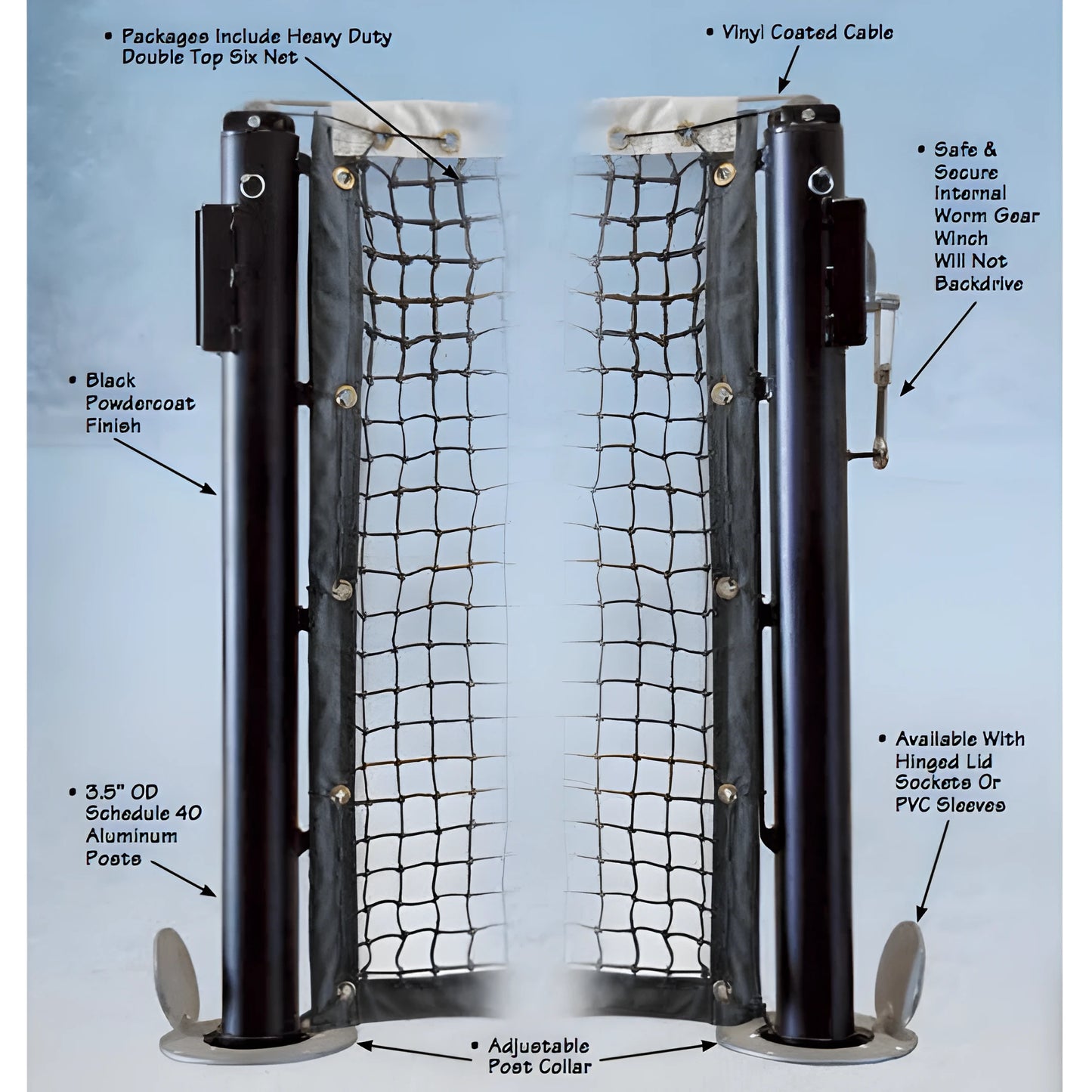 • Packages Include Heavy Duty Double Top Six Net

• Vinyl Coated Cable

• Safe & Secure Internal Worm Gear Winch Will Not Backdrive

• Black Powdercoat Finish

• Available With Hinged Lid Sockets Or PVC Sleeves

• 3.5" OD Schedule 40 Aluminum Posts

• Adjustable Post Collar